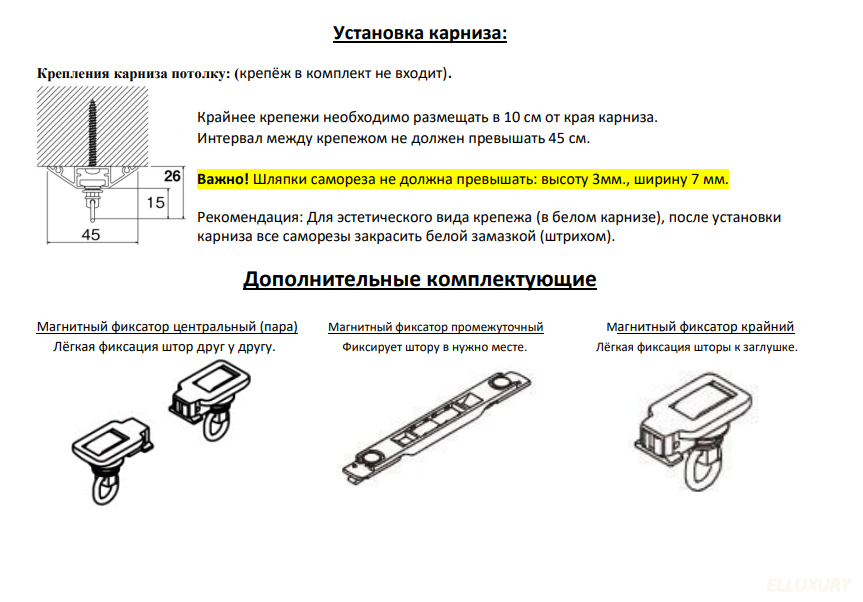 Установка карниза:

Крепления карниза потолку: (крепёж в комплект не входит).

26

15

45

Крайнее крепежи необходимо размещать в 10 см от края карниза.
Интервал между крепежом не должен превышать 45 см.

Важно! Шляпки самореза не должна превышать: высоту 3мм., ширину 7 мм.

Рекомендация: Для эстетического вида крепежа (в белом карнизе), после установки карниза все саморезы закрасить белой замазкой (штрихом).

Дополнительные комплектующие

Магнитный фиксатор центральный (пара)
Лёгкая фиксация штор друг у другу.

Магнитный фиксатор промежуточный
Фиксирует штору в нужно месте.

Магнитный фиксатор крайний
Лёгкая фиксация шторы к заглушке.

ELLUXURY